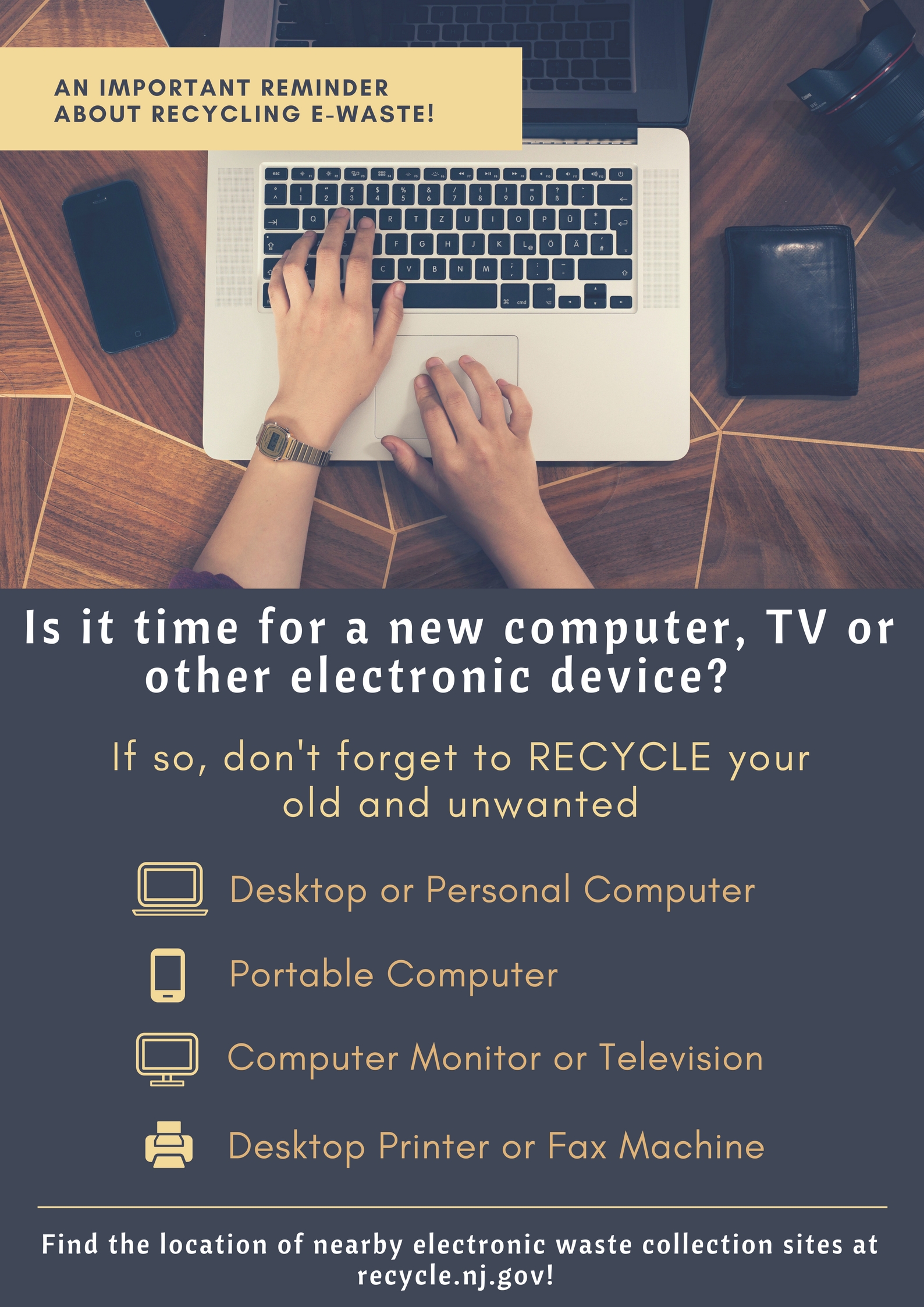 AN IMPORTANT REMINDER ABOUT RECYCLING E-WASTE!

Is it time for a new computer, TV or other electronic device?

If so, don't forget to RECYCLE your old and unwanted

Desktop or Personal Computer

Portable Computer

Computer Monitor or Television

Desktop Printer or Fax Machine

Find the location of nearby electronic waste collection sites at recycle.nj.gov!